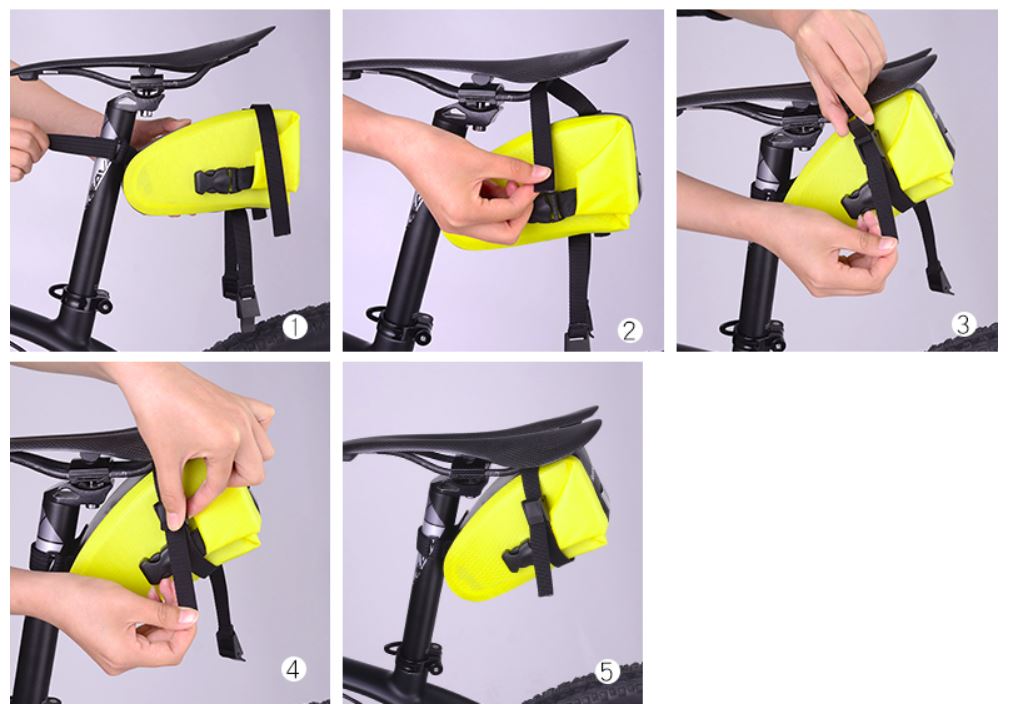 1

2

3

4

5